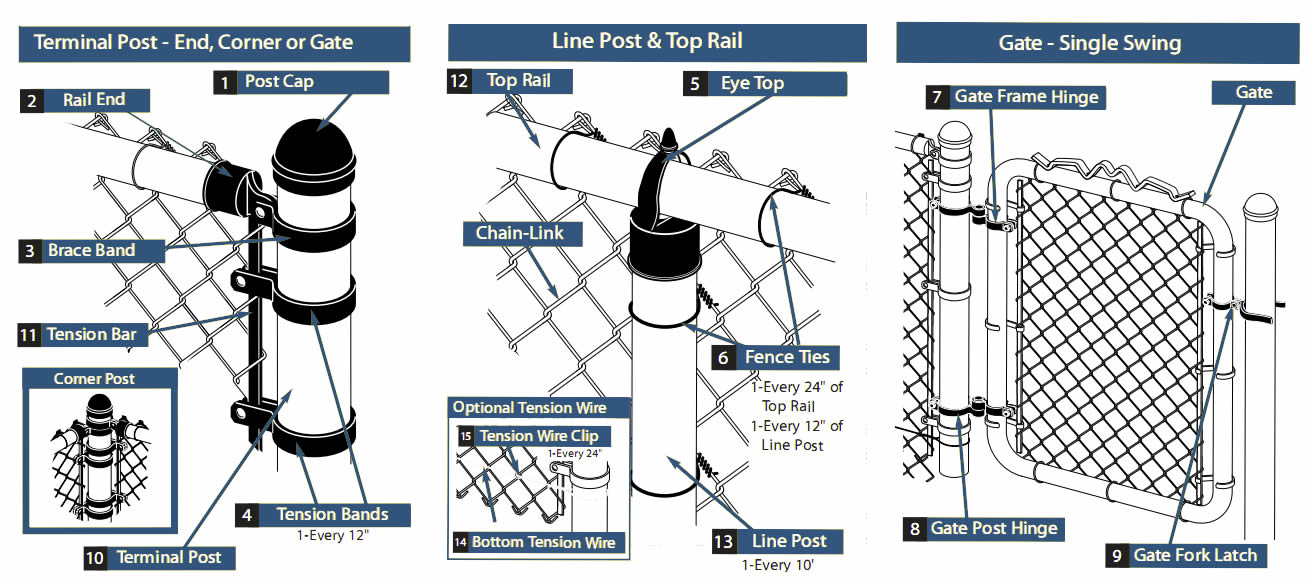 Terminal Post - End, Corner or Gate

1 Post Cap

2 Rail End

3 Brace Band

11 Tension Bar

Corner Post

4 Tension Bands
1-Every 12"

10 Terminal Post

Line Post & Top Rail

12 Top Rail

5 Eye Top

Chain-Link

6 Fence Ties
1-Every 24" of Top Rail
1-Every 12" of Line Post

Optional Tension Wire

15 Tension Wire Clip
1-Every 24"

14 Bottom Tension Wire

13 Line Post
1-Every 10'

Gate - Single Swing

7 Gate Frame Hinge

Gate

8 Gate Post Hinge

9 Gate Fork Latch